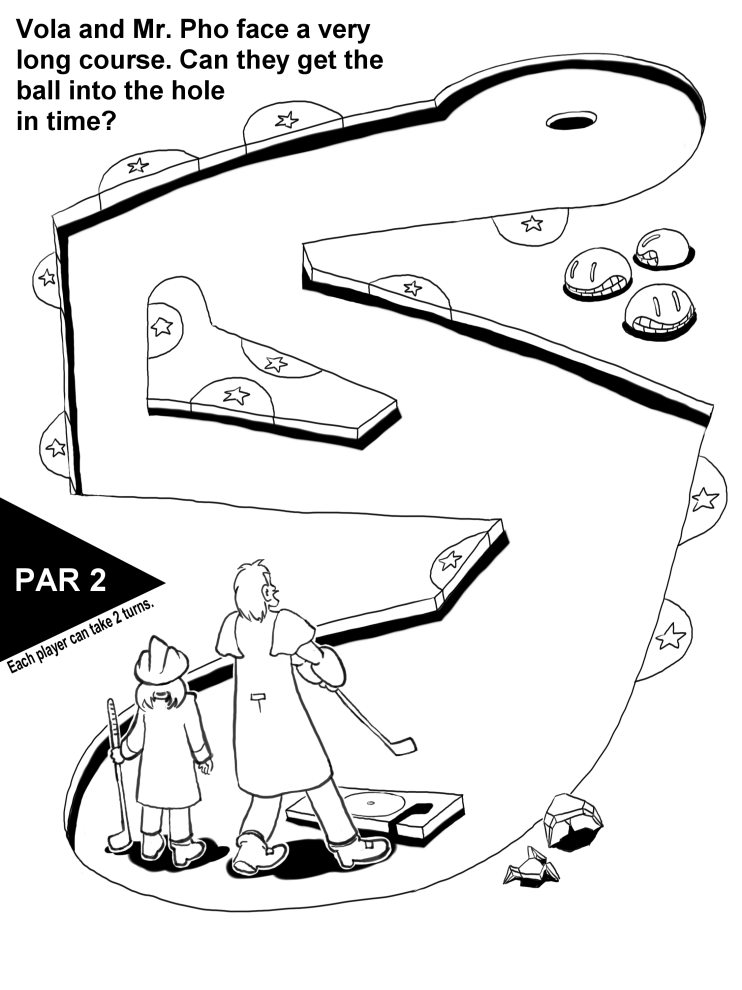 Vola and Mr. Pho face a very long course. Can they get the ball into the hole in time?

PAR 2

Each player can take 2 turns.